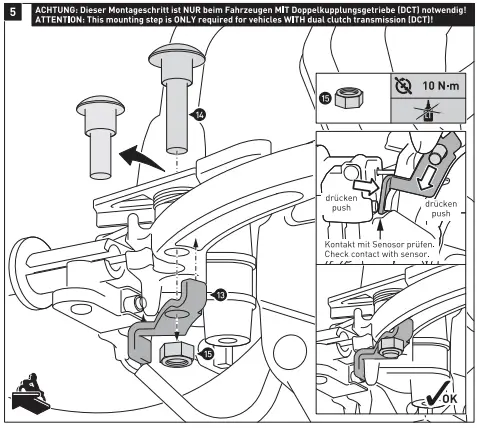 5

ACHTUNG: Dieser Montageschritt ist NUR beim Fahrzeugen MIT Doppelkupplungsgetriebe (DCT) notwendig!
ATTENTION: This mounting step is ONLY required for vehicles WITH dual clutch transmission (DCT)!

14

15

10 N·m

drücken
push

drücken
push

Kontakt mit Senosor prüfen.
Check contact with sensor.

13

15

OK