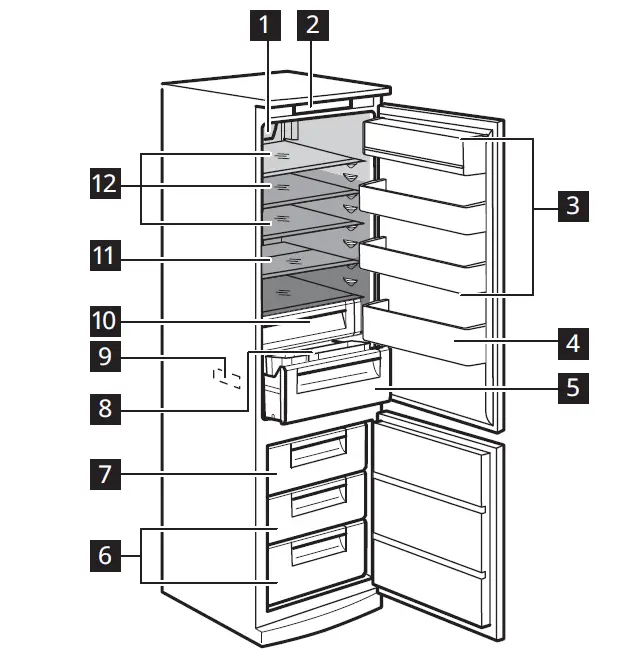 1
2
12
3
11
10
4
9
5
8
7
6