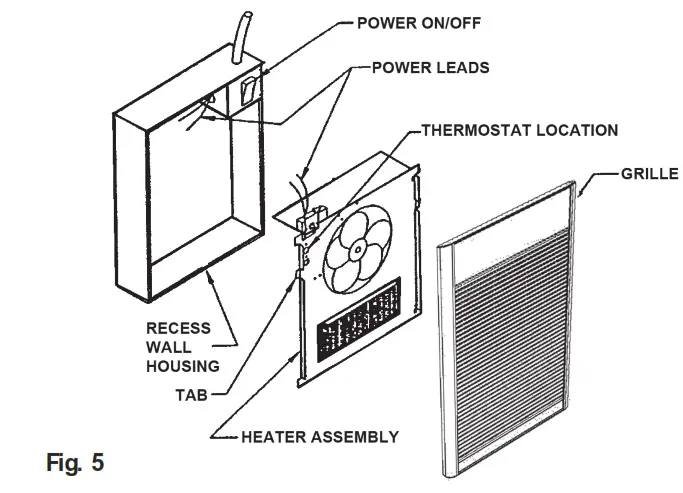 POWER ON/OFF
POWER LEADS
THERMOSTAT LOCATION
GRILLE
RECESS WALL HOUSING
TAB
HEATER ASSEMBLY
Fig. 5