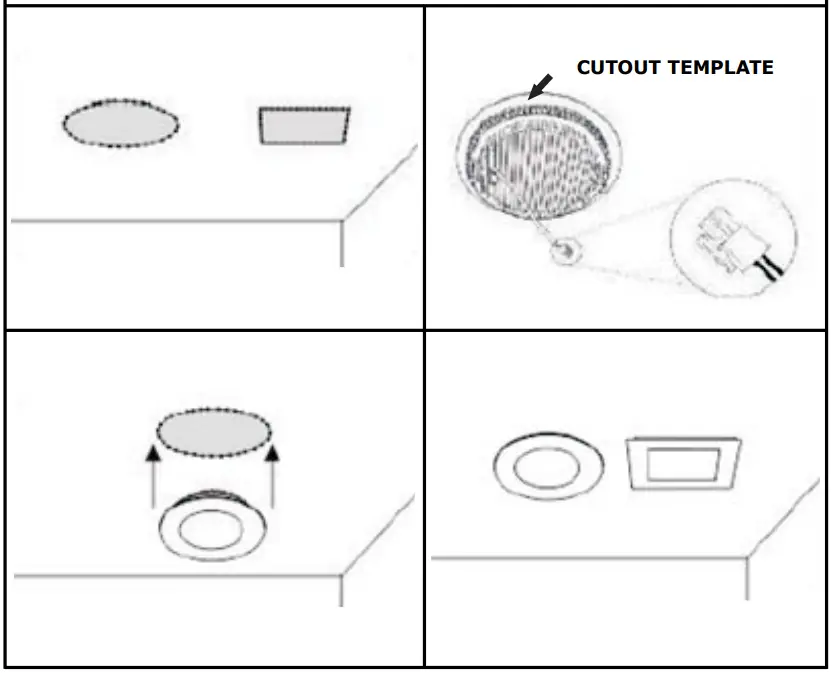 CUTOUT TEMPLATE