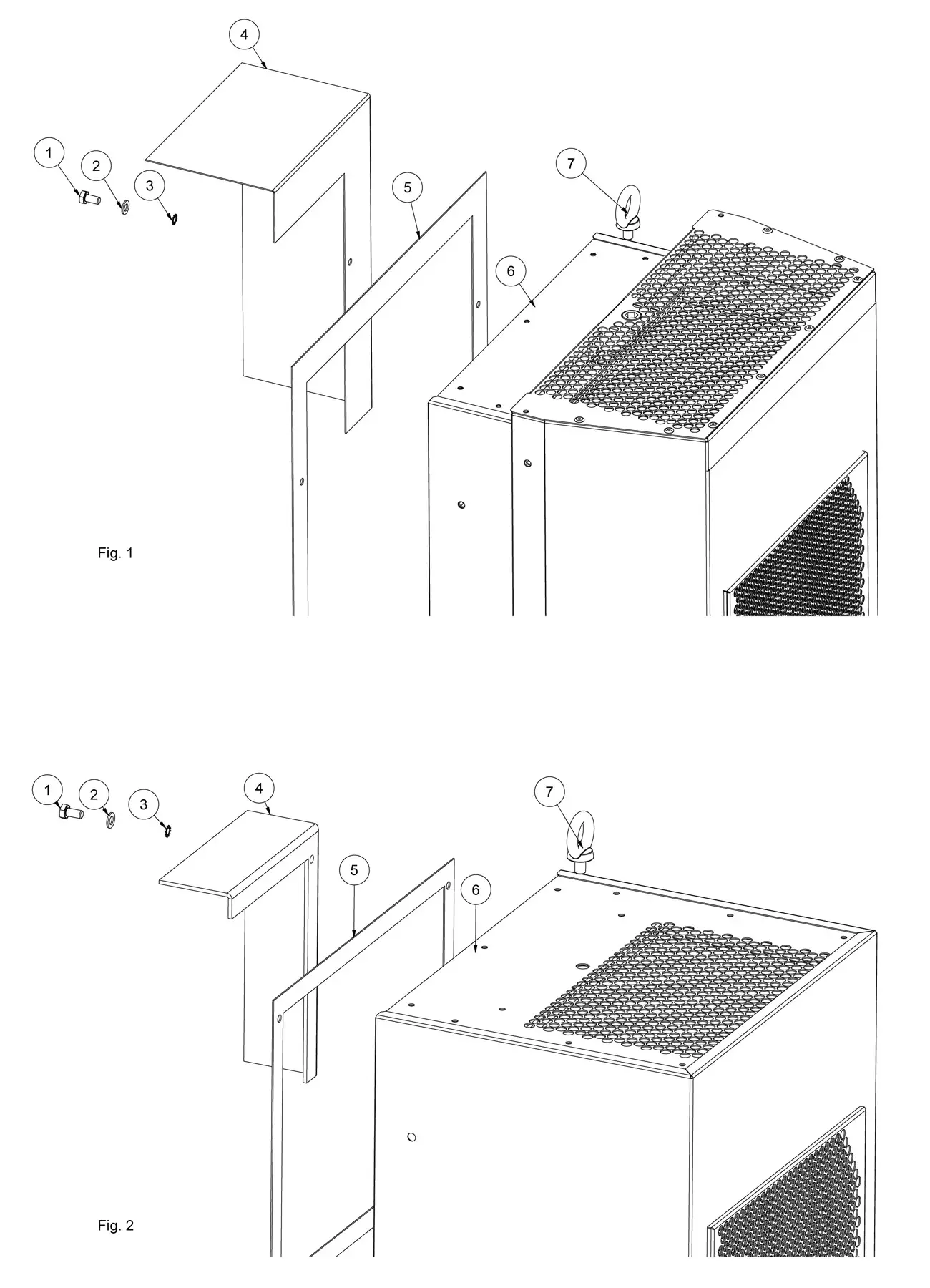 4

1

2

3

5

7

6

Fig. 1

1

2

3

4

7

5

6

Fig. 2