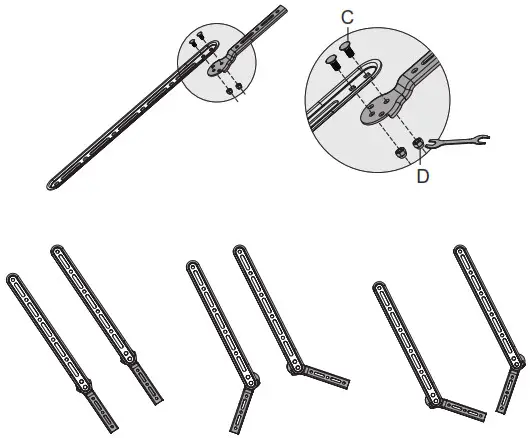 C

D