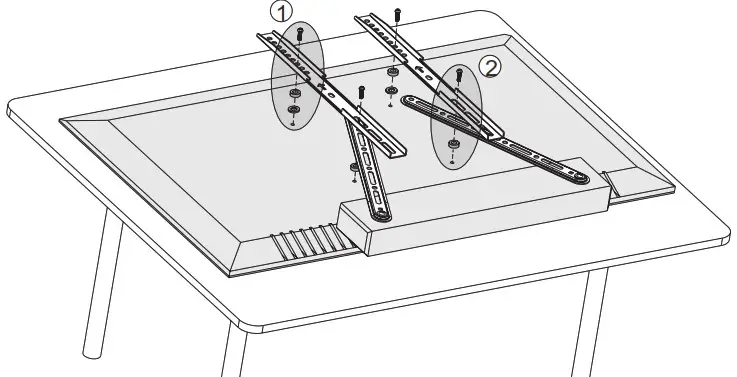 1
2