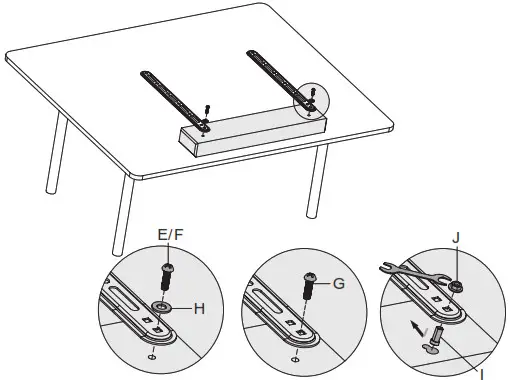 E/F
H
G
J
I