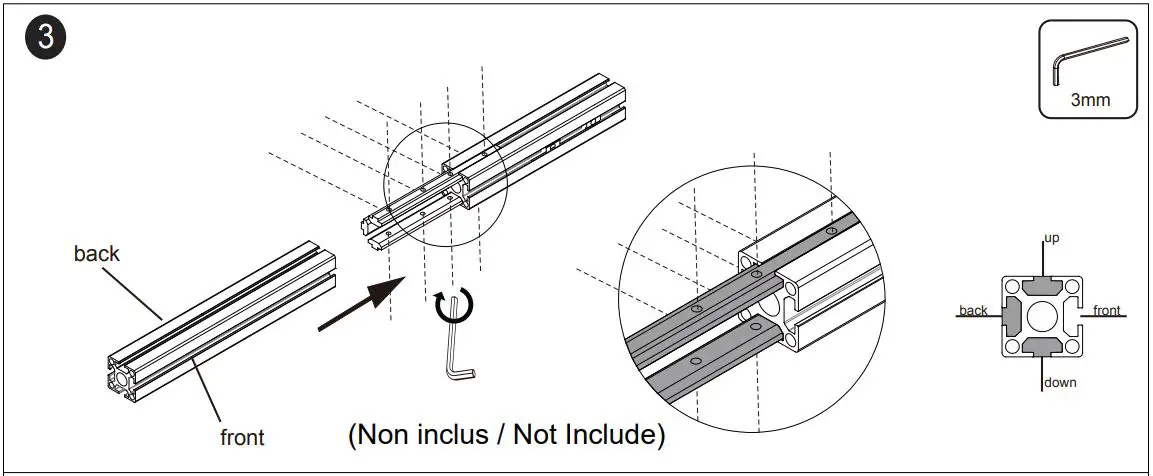 3

3mm

back

front

(Non inclus / Not Include)

up

back

front

down