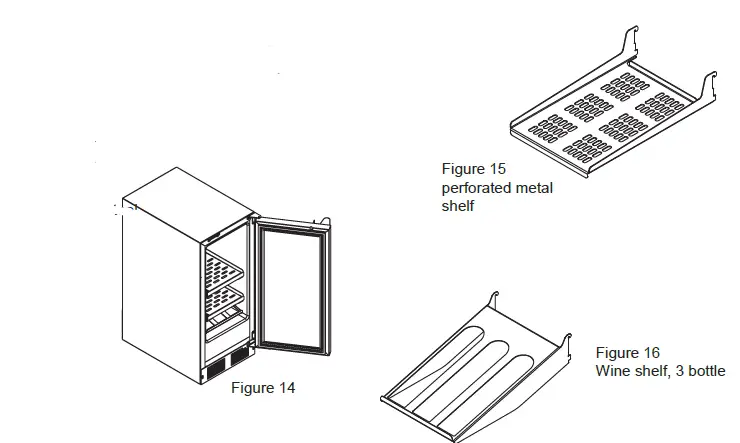 Figure 15
perforated metal shelf

Figure 14

Figure 16
Wine shelf, 3 bottle