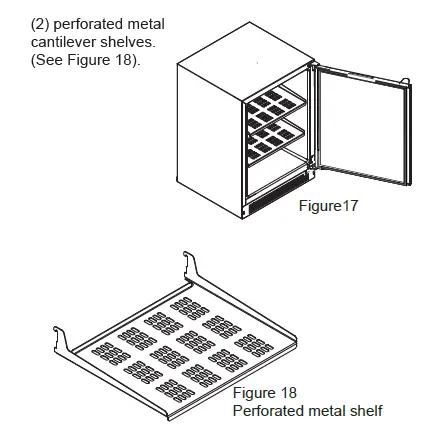 (2) perforated metal cantilever shelves. (See Figure 18).

Figure17

Figure 18
Perforated metal shelf