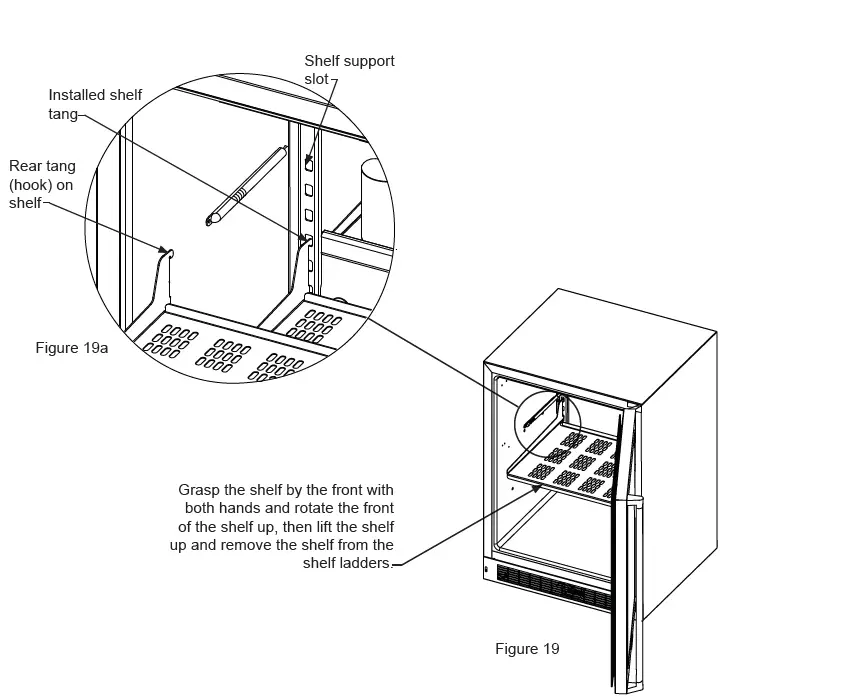 Shelf support slot

Installed shelf tang

Rear tang (hook) on shelf

Figure 19a

Grasp the shelf by the front with both hands and rotate the front of the shelf up, then lift the shelf up and remove the shelf from the shelf ladders.

Figure 19