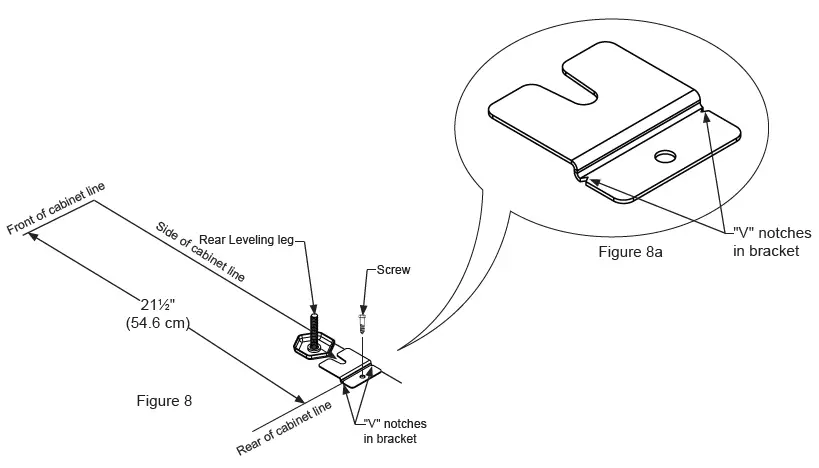 Front of cabinet line

Side of cabinet line

Rear Leveling leg

Screw

21½"
(54.6 cm)

Figure 8

Rear of cabinet line

"V" notches in bracket

Figure 8a

"V" notches in bracket