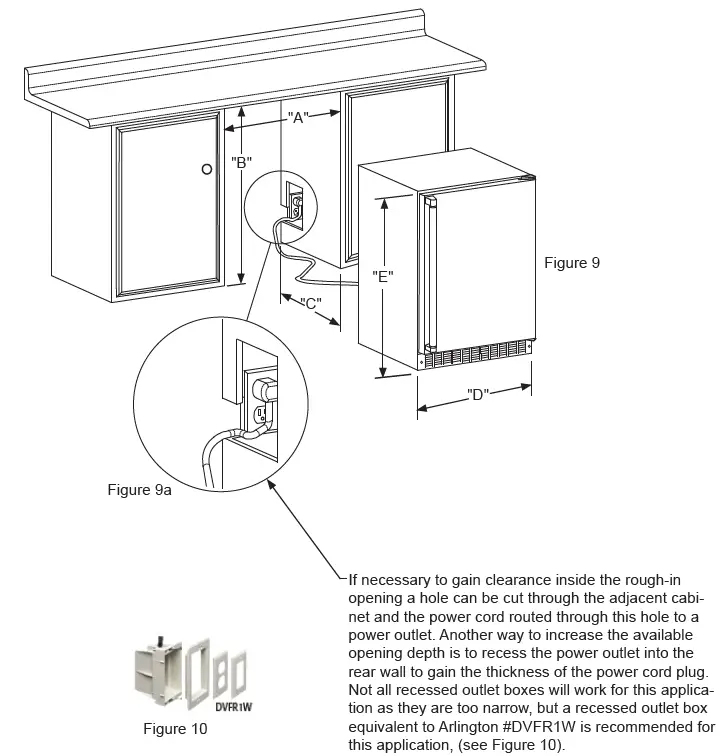 "A"

"B"

"C"

"E"

"D"

Figure 9

Figure 9a

If necessary to gain clearance inside the rough-in opening a hole can be cut through the adjacent cabinet and the power cord routed through this hole to a power outlet. Another way to increase the available opening depth is to recess the power outlet into the rear wall to gain the thickness of the power cord plug. Not all recessed outlet boxes will work for this application as they are too narrow, but a recessed outlet box equivalent to Arlington #DVFR1W is recommended for this application, (see Figure 10).

DVFR1W

Figure 10