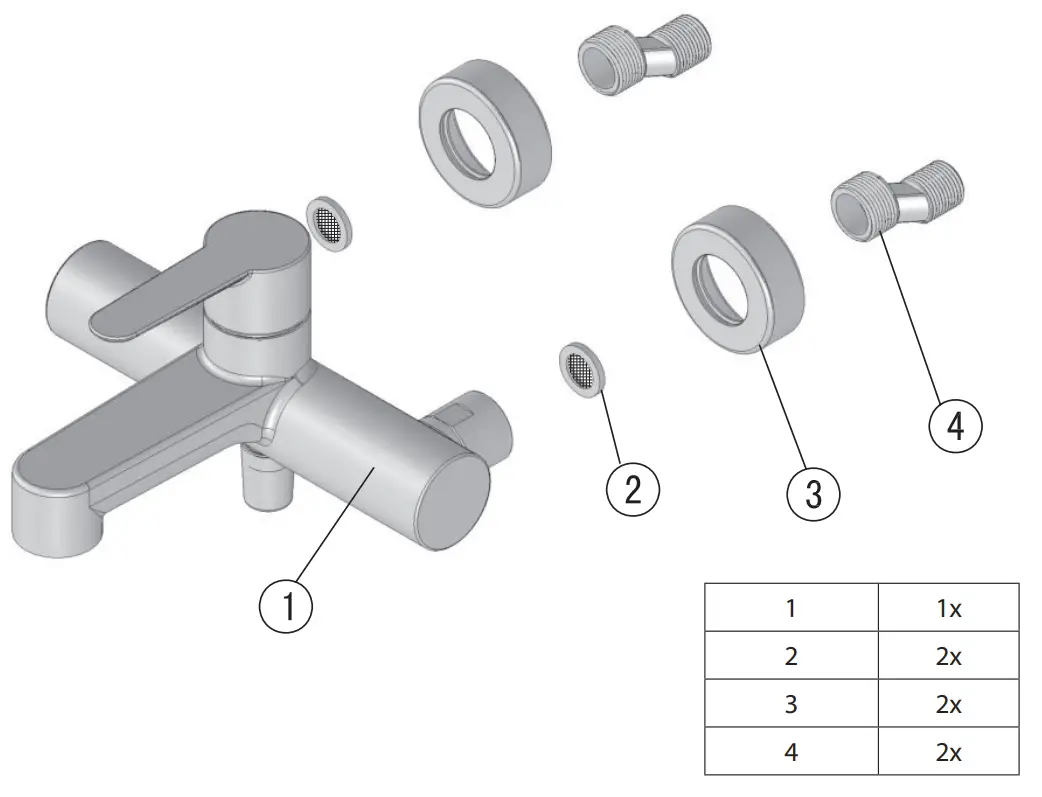 4

2

3

1

| 1 | 1x |
|---|---|
| 2 | 2x |
| 3 | 2x |
| 4 | 2x |