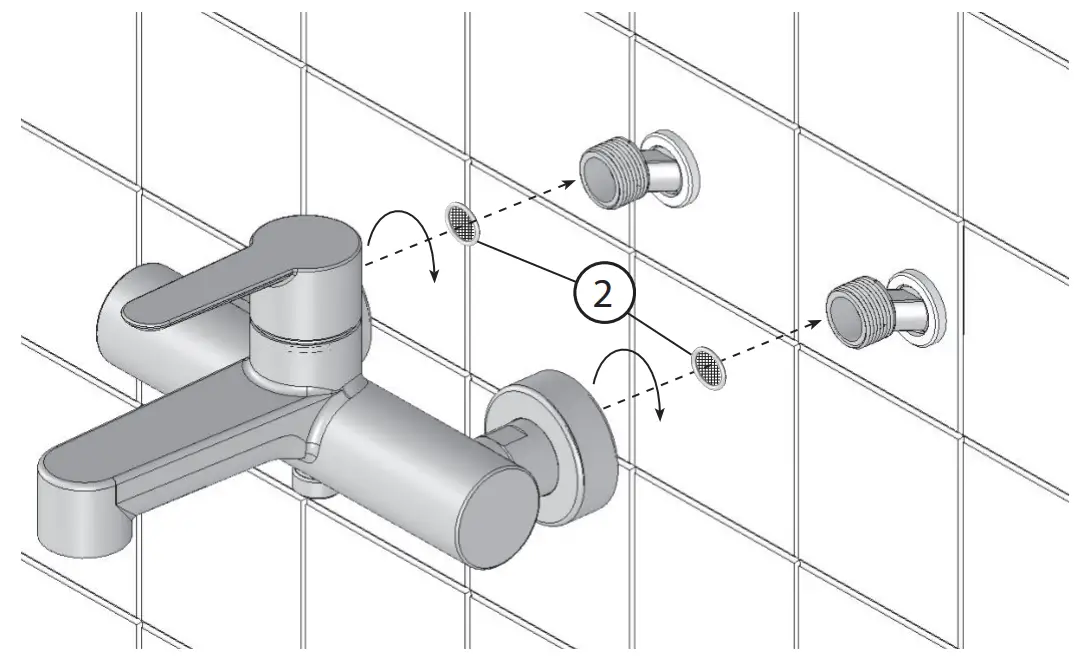 2