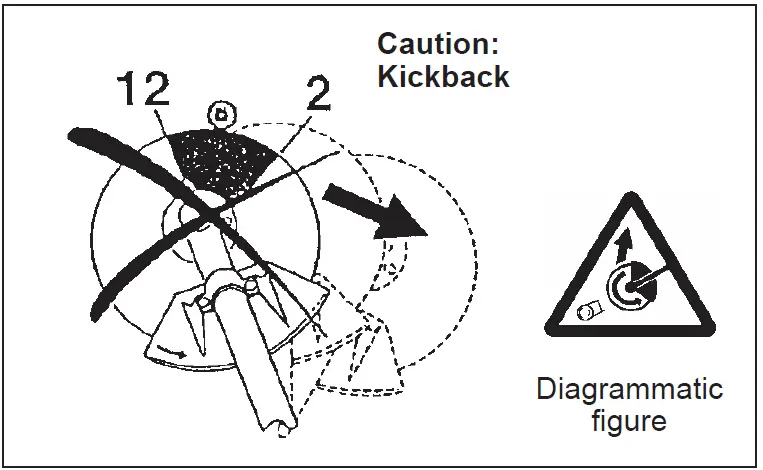 Caution:
Kickback

12

2

Diagrammatic figure