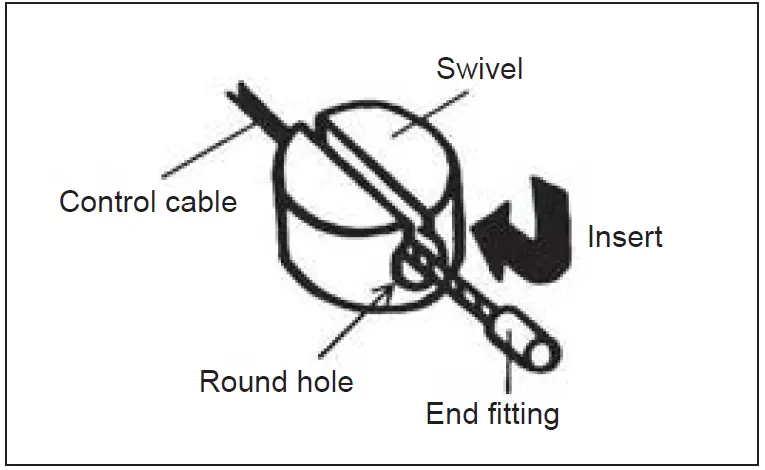 Swivel

Control cable

Insert

Round hole

End fitting