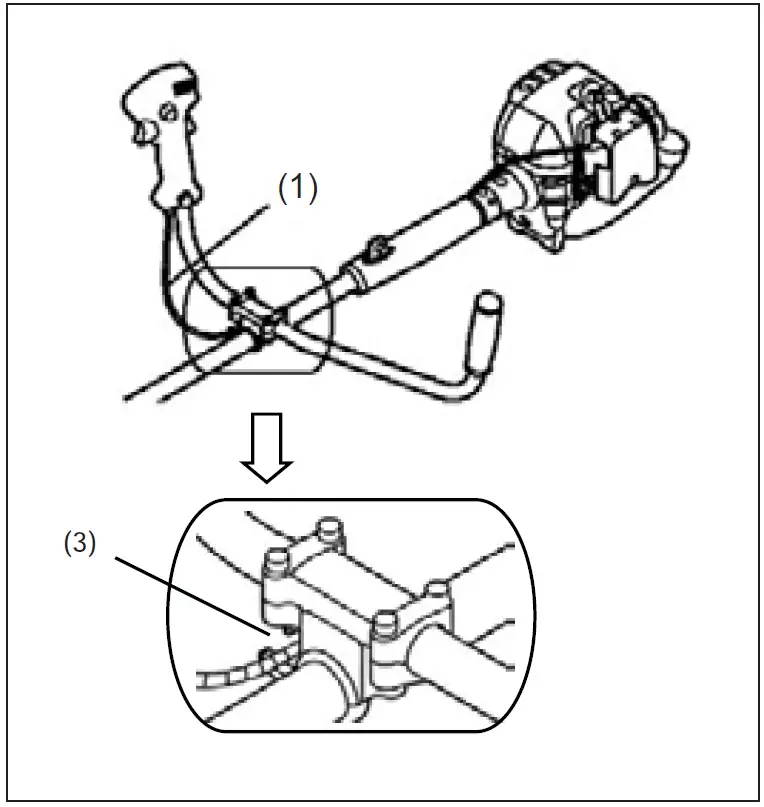 (1)

(3)