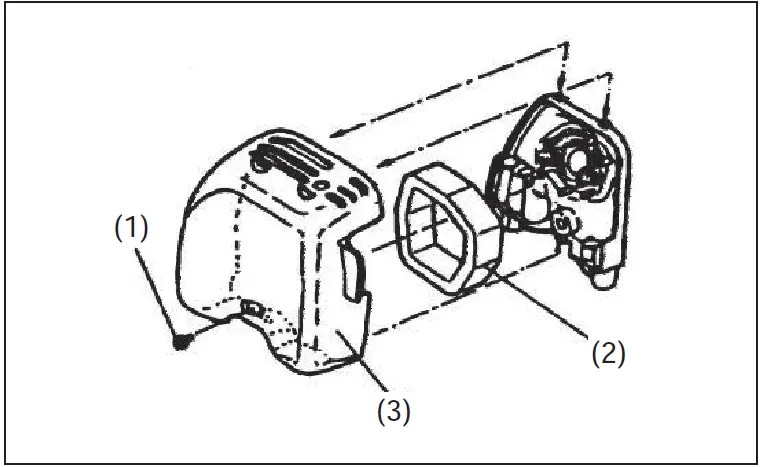 (1)

(2)

(3)