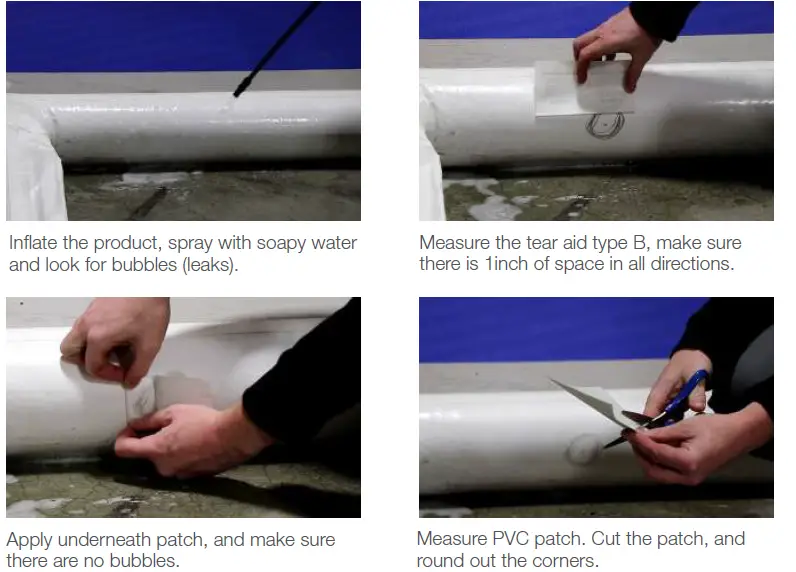 Inflate the product, spray with soapy water and look for bubbles (leaks).

Measure the tear aid type B, make sure there is 1inch of space in all directions.

Apply underneath patch, and make sure there are no bubbles.

Measure PVC patch. Cut the patch, and round out the corners.