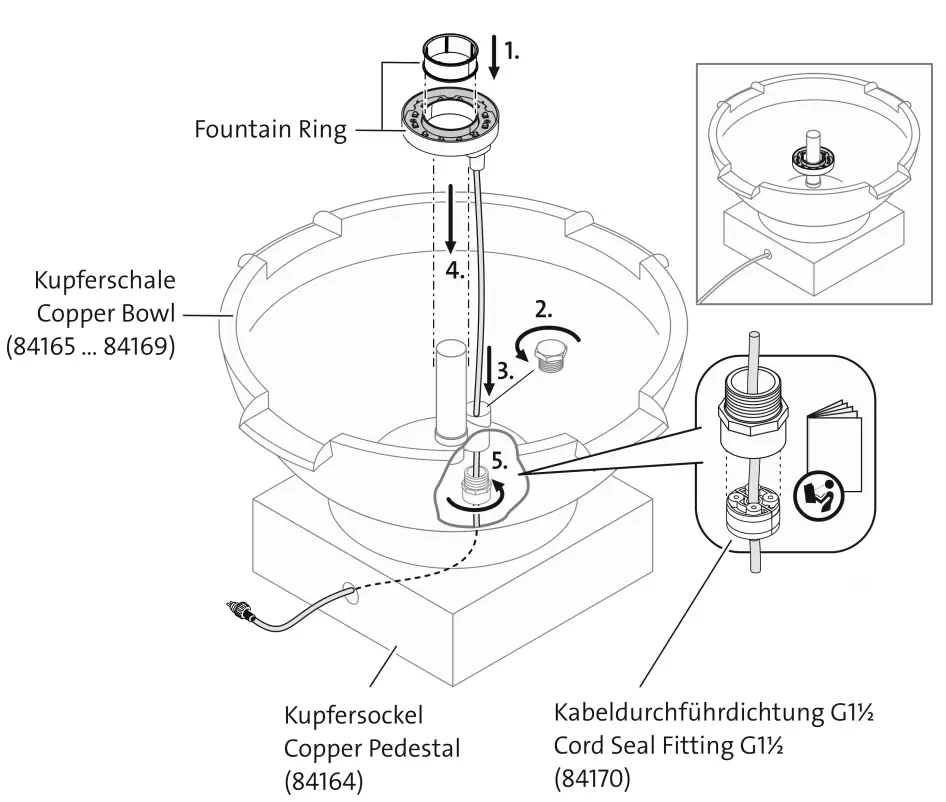 1.

Fountain Ring

4.

Kupferschale
Copper Bowl
(84165 ... 84169)

2.

3.

5.

Kupfersockel
Copper Pedestal
(84164)

Kabeldurchführdichtung G1½
Cord Seal Fitting G1½
(84170)