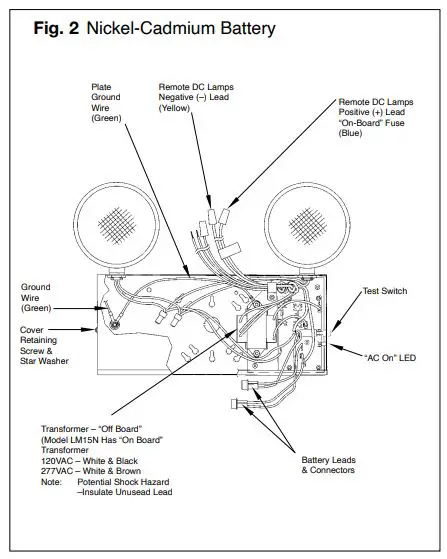 Fig. 2 Nickel-Cadmium Battery

Plate Ground Wire (Green)

Remote DC Lamps Negative (–) Lead (Yellow)

Remote DC Lamps Positive (+) Lead "On-Board" Fuse (Blue)

Ground Wire (Green)

Cover Retaining Screw & Star Washer

Test Switch

"AC On" LED

Transformer – "Off Board" (Model LM15N Has "On Board" Transformer
120VAC – White & Black
277VAC – White & Brown
Note: Potential Shock Hazard –Insulate Unusead Lead

Battery Leads & Connectors