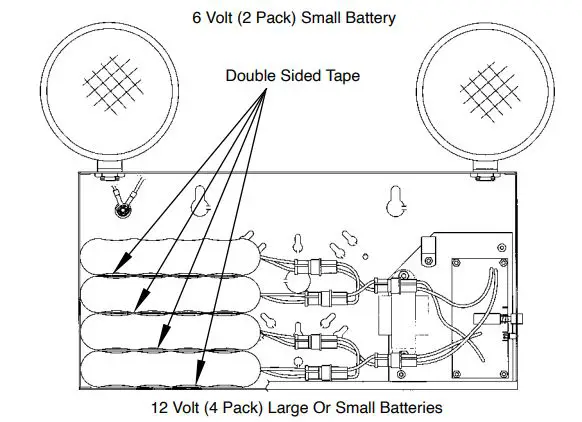 6 Volt (2 Pack) Small Battery

Double Sided Tape

12 Volt (4 Pack) Large Or Small Batteries