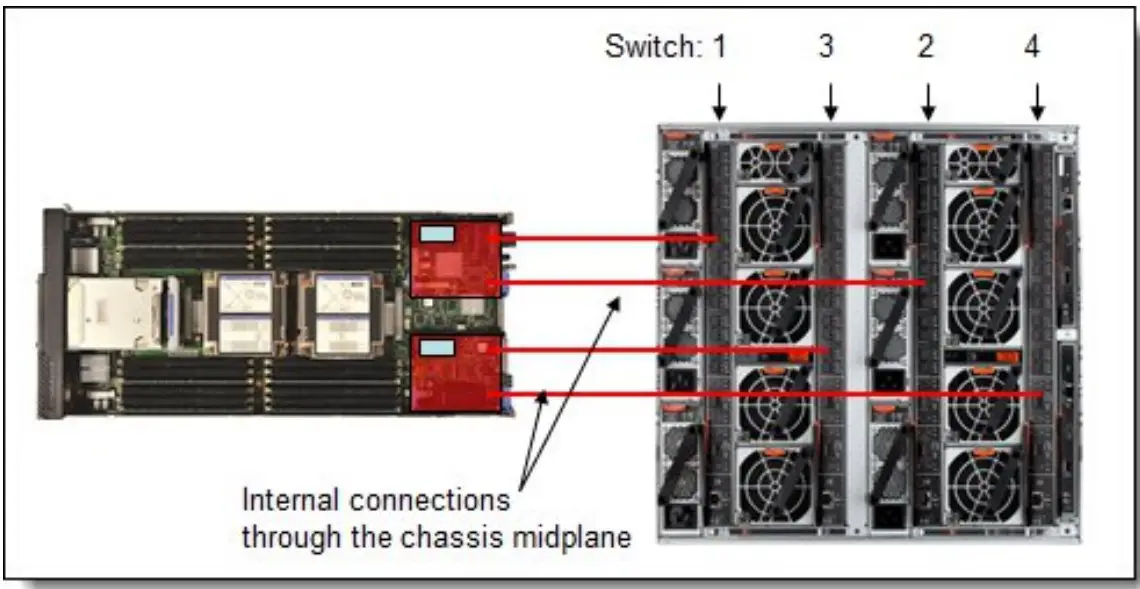 Switch: 1 3 2 4

Internal connections through the chassis midplane