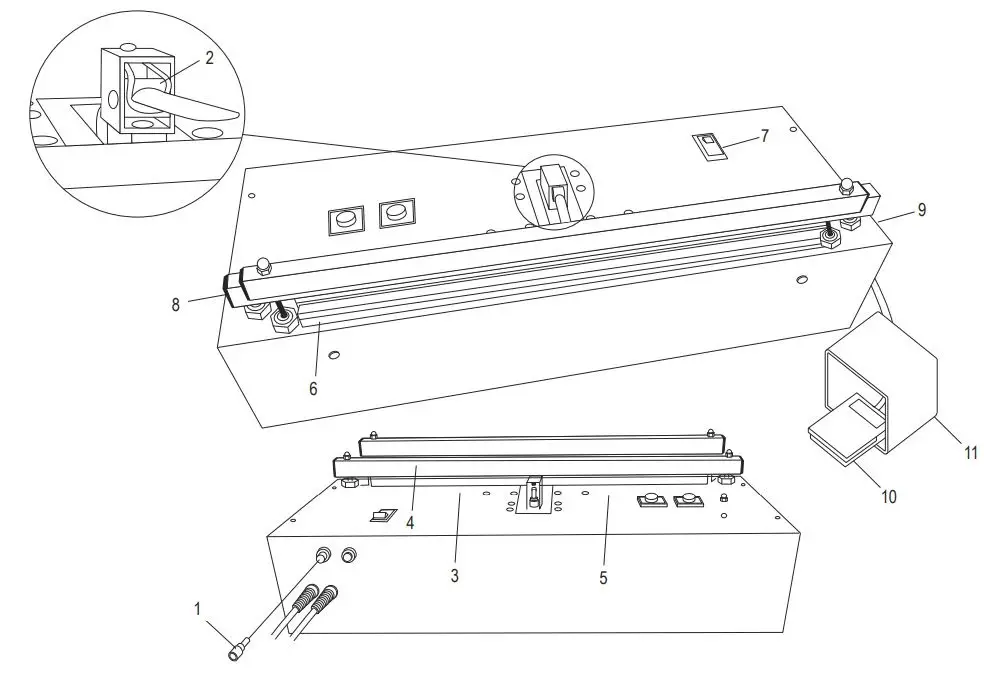 2
7
9
8
6
11
10
4
3
5
1