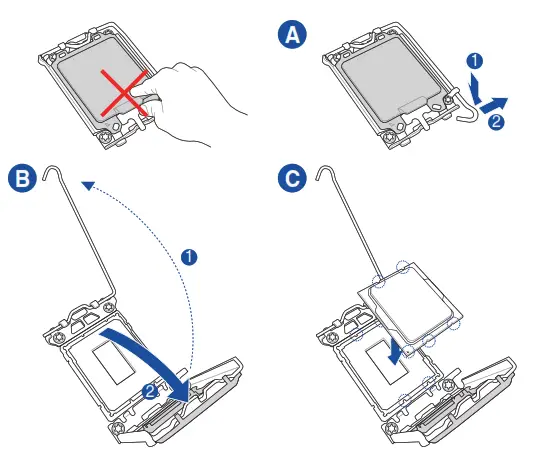 A

1

2

B

1

2

C