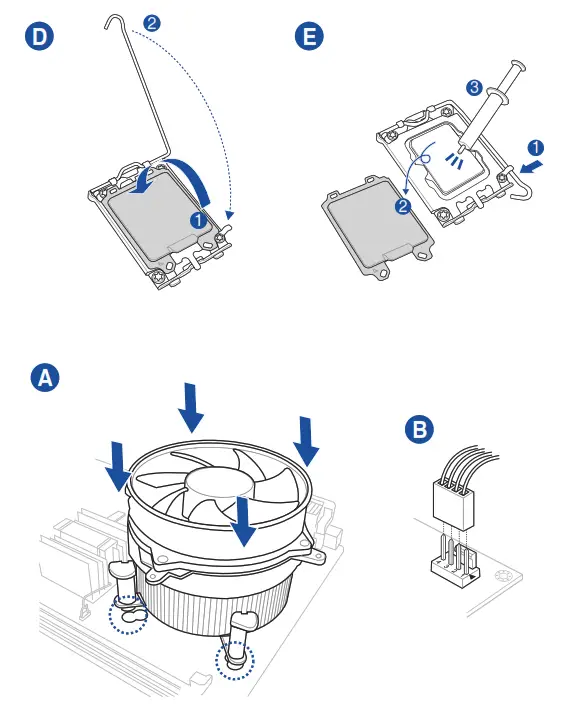 D
2
1
E
3
1
2
A
B