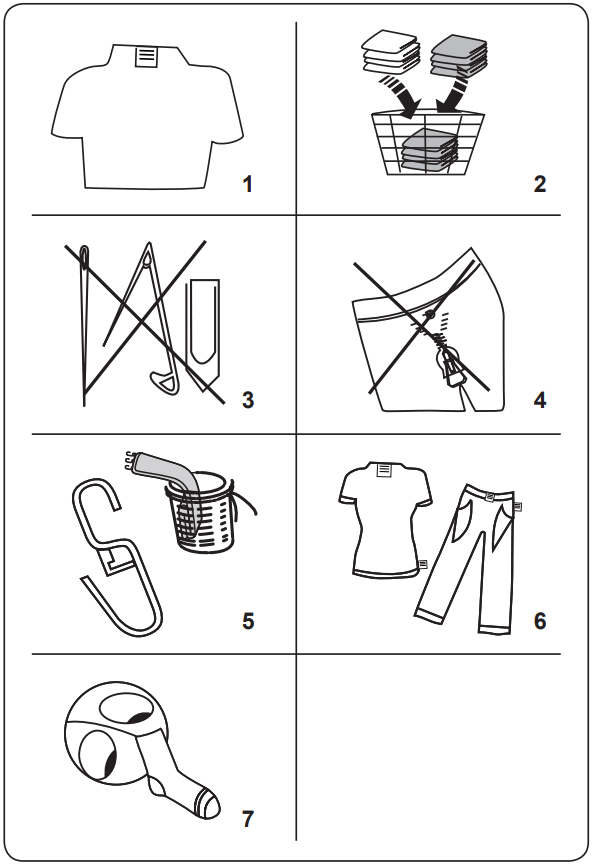 1

2

3

4

5

6

7