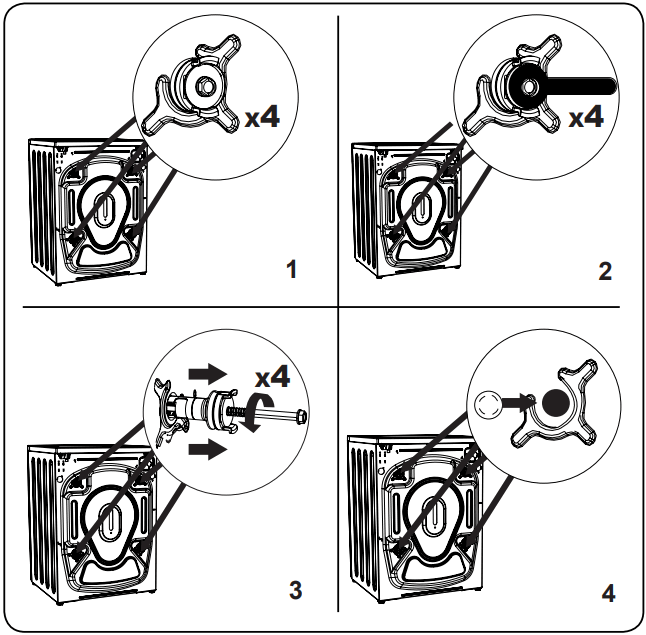 x4

1

x4

2

x4

3

4