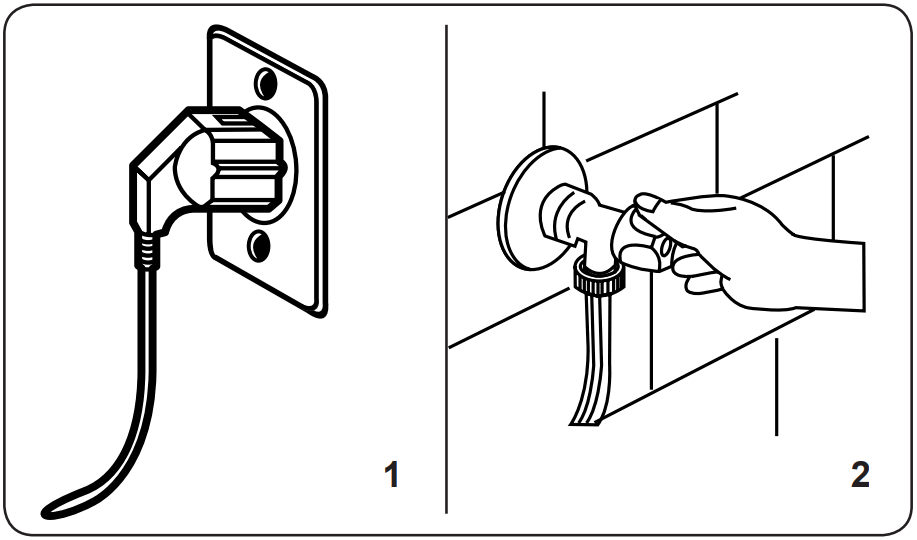 1

2