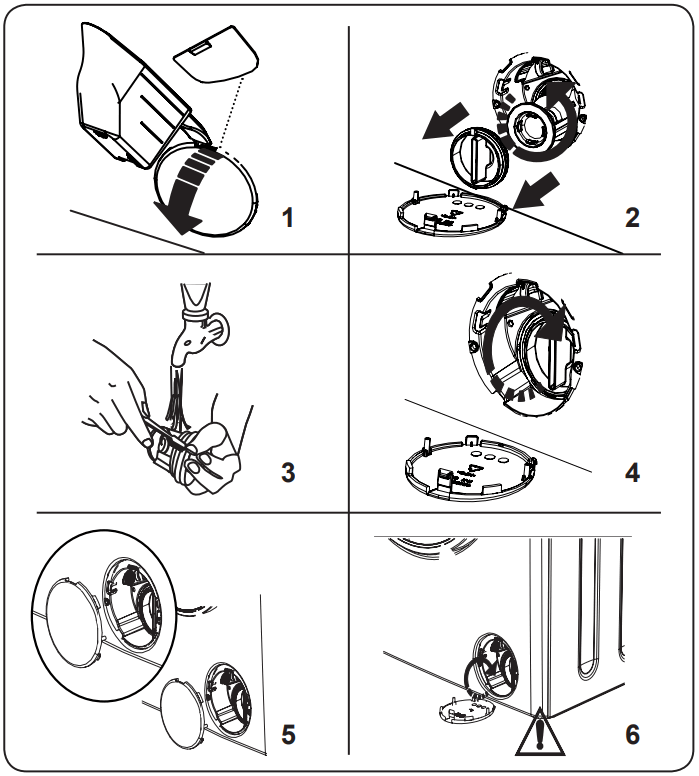 1

2

3

4

5

6