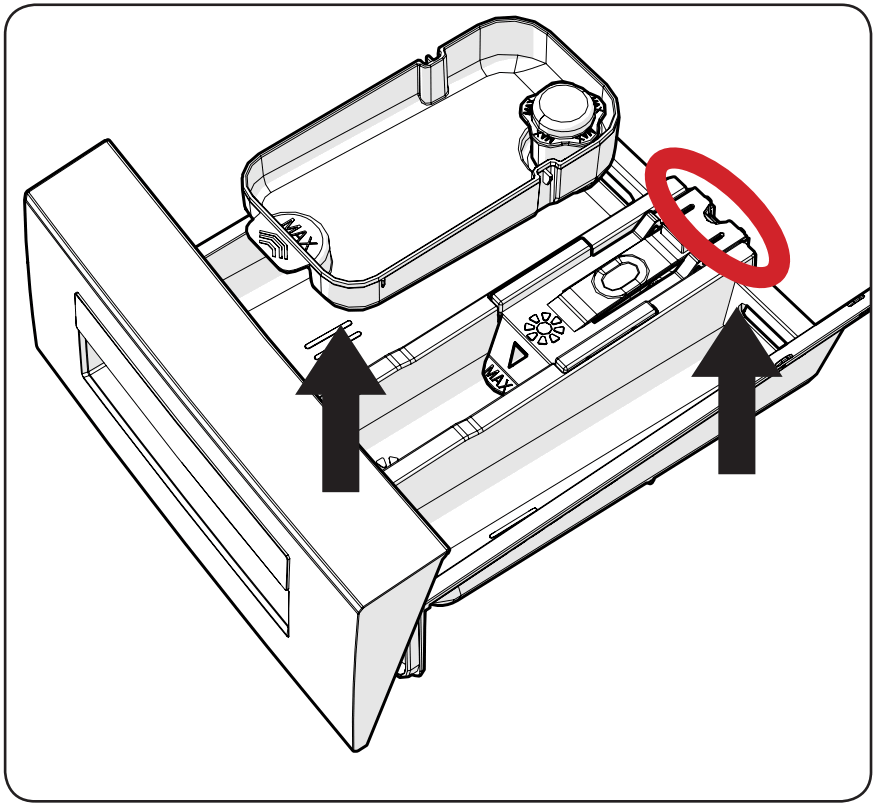 MAX

MAX