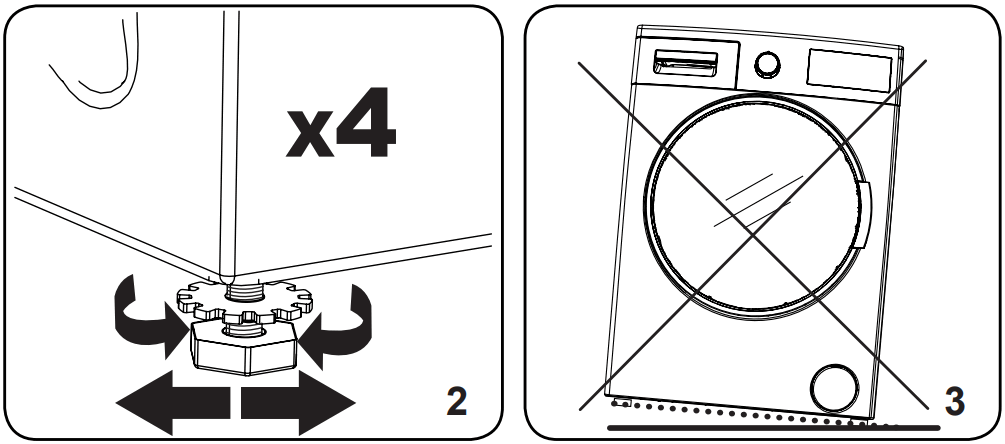 x4

2

3