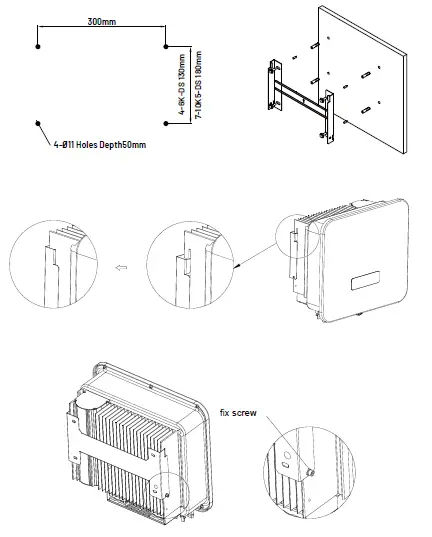 300mm

4-6K-DS 130mm

7-10K5-DS 180mm

4-Ø11 Holes Depth50mm

fix screw