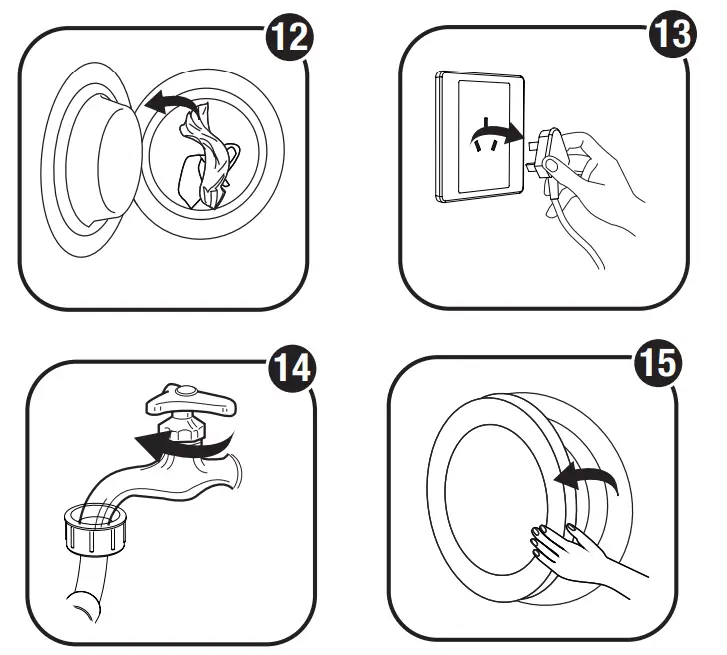 12

13

14

15