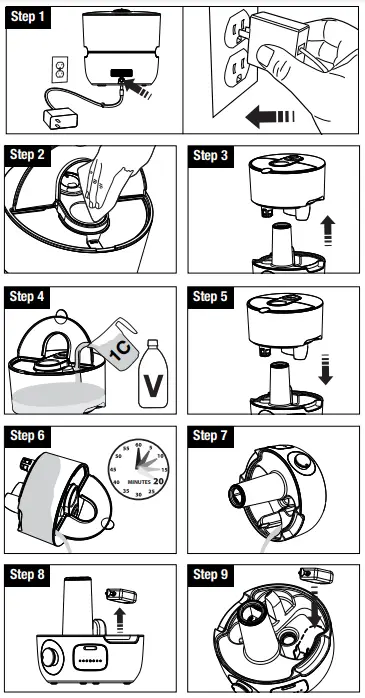 Step 1

Step 2

Step 3

Step 4

1C

V

Step 5

Step 6

60
5
10
15
20
25
30
35
40
45
50
55
MINUTES

Step 7

Step 8

Step 9