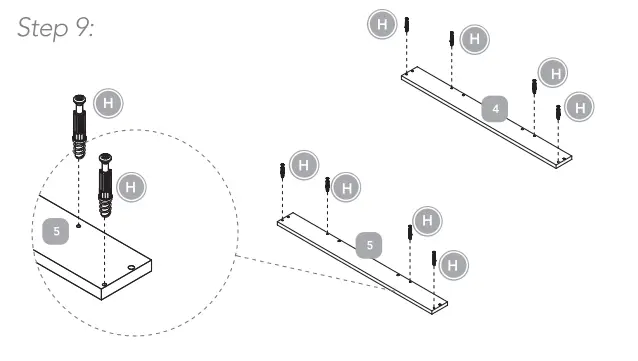 Step 9:

H
H
5

H
H
H
H
4

H
H
H
H
5