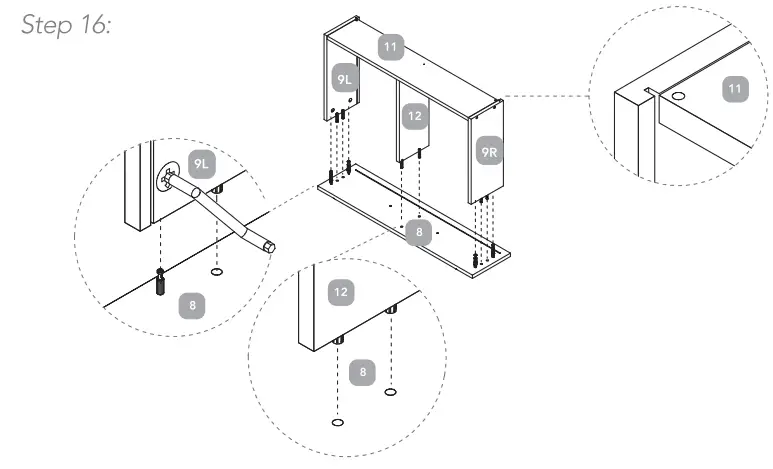 Step 16:

11

9L

12

9R

8

11

9L

8

12

8