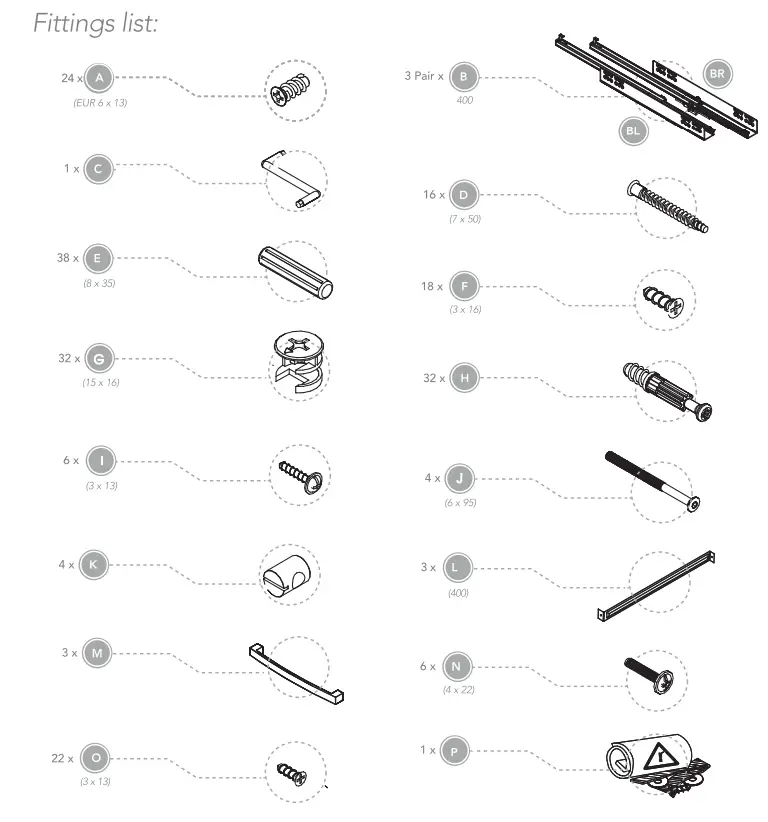 Fittings list:

24 x A
(EUR 6 x 13)

1 x C

38 x E
(8 x 35)

32 x G
(15 x 16)

6 x I
(3 x 13)

4 x K

3 x M

22 x O
(3 x 13)

3 Pair x B
400
BR
BL

16 x D
(7 x 50)

18 x F
(3 x 16)

32 x H

4 x J
(6 x 95)

3 x L
(400)

6 x N
(4 x 22)

1 x P