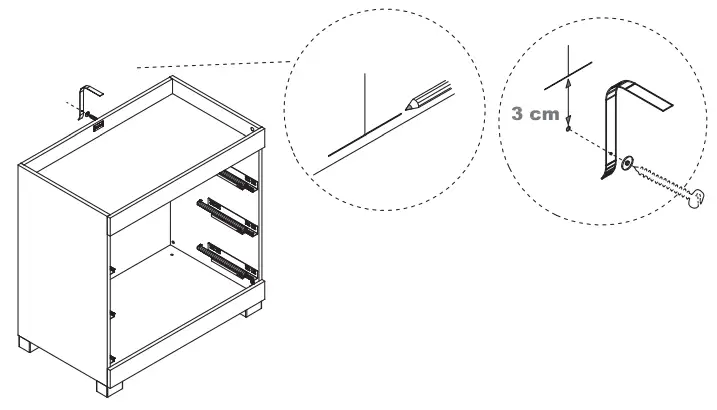 3 cm