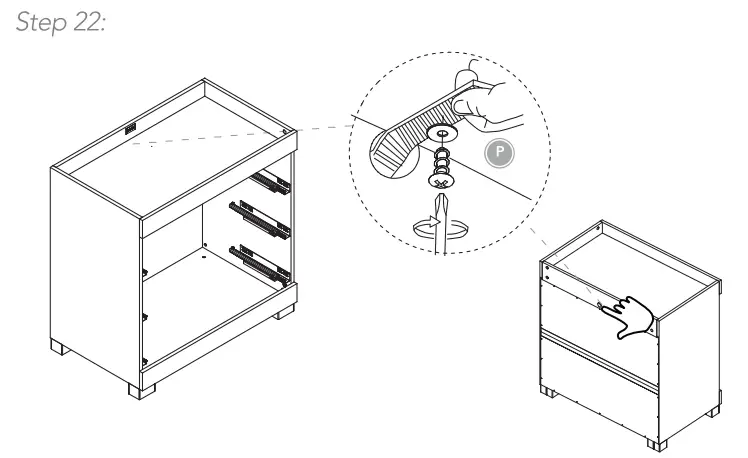 Step 22:

P