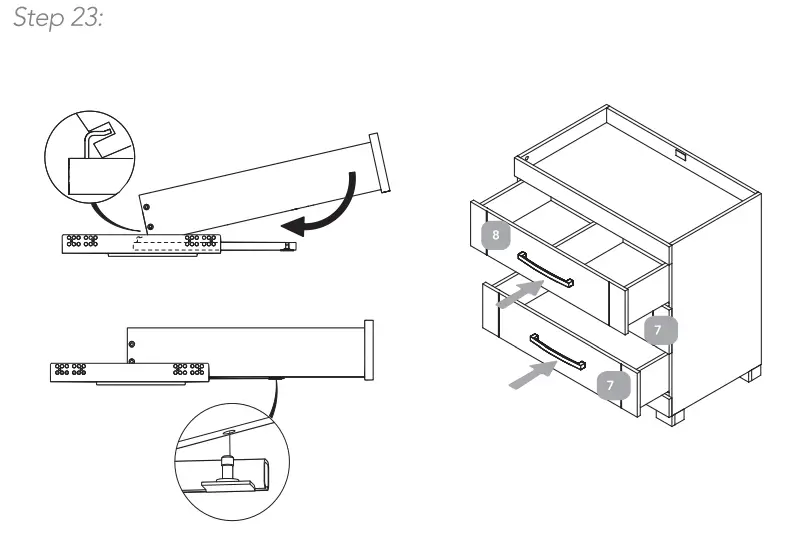 Step 23:

8

7

7