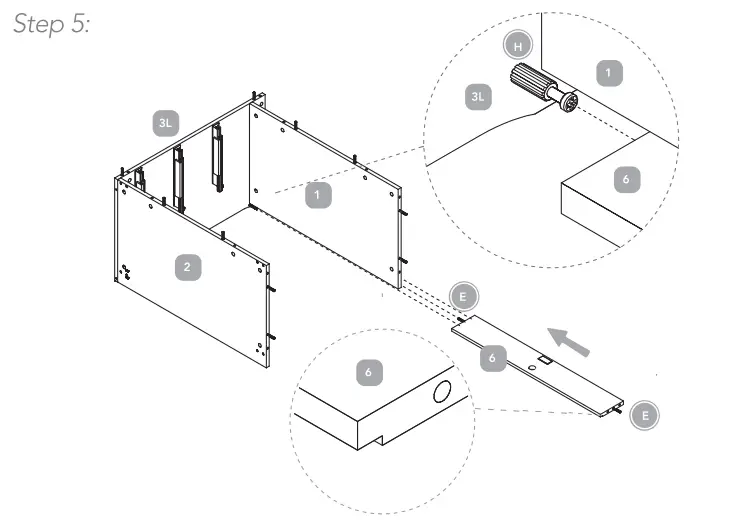 Step 5:

H

1

3L

6

3L

1

2

E

6

6

E