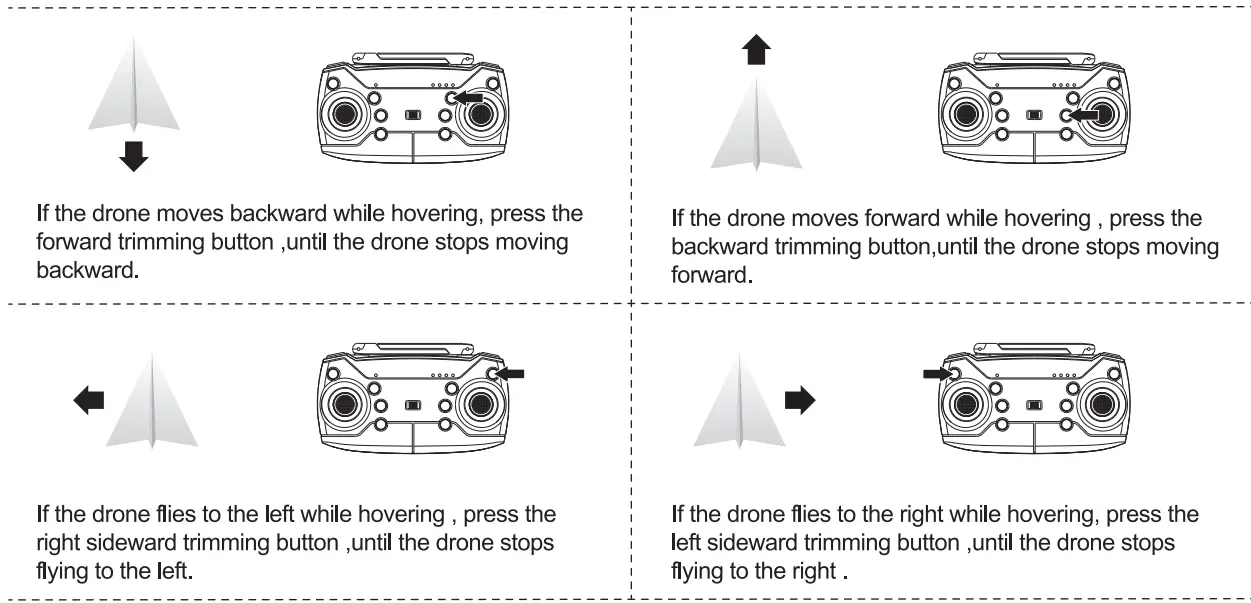 If the drone moves backward while hovering, press the forward trimming button ,until the drone stops moving backward.

If the drone moves forward while hovering , press the backward trimming button,until the drone stops moving forward.

If the drone flies to the left while hovering , press the right sideward trimming button ,until the drone stops flying to the left.

If the drone flies to the right while hovering, press the left sideward trimming button ,until the drone stops flying to the right .