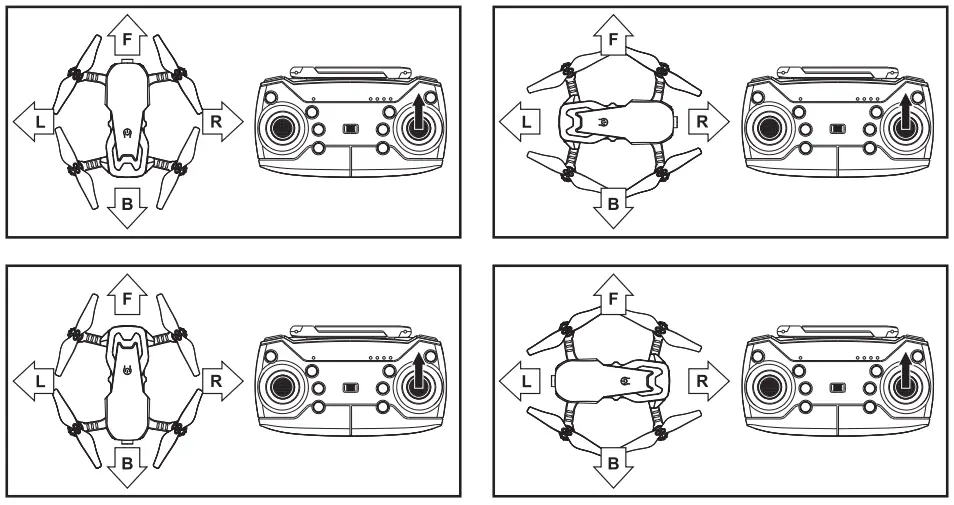 F
L
R
B

F
L
R
B

F
L
R
B

F
L
R
B