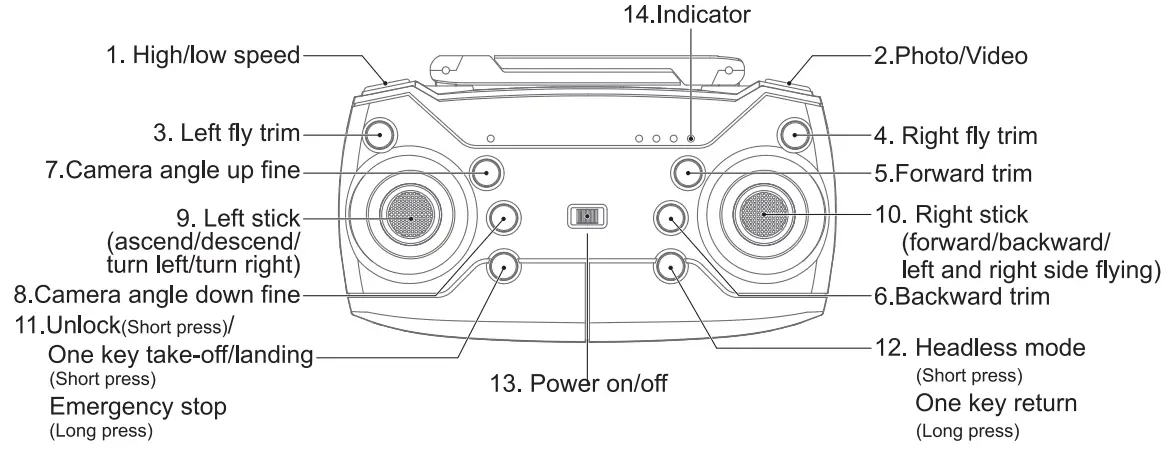 14.Indicator

1. High/low speed

2.Photo/Video

3. Left fly trim

4. Right fly trim

7.Camera angle up fine

5.Forward trim

9. Left stick (ascend/descend/ turn left/turn right)

10. Right stick (forward/backward/ left and right side flying)

8.Camera angle down fine

6.Backward trim

11.Unlock(Short press)/ One key take-off/landing (Short press) Emergency stop (Long press)

13. Power on/off

12. Headless mode (Short press) One key return (Long press)