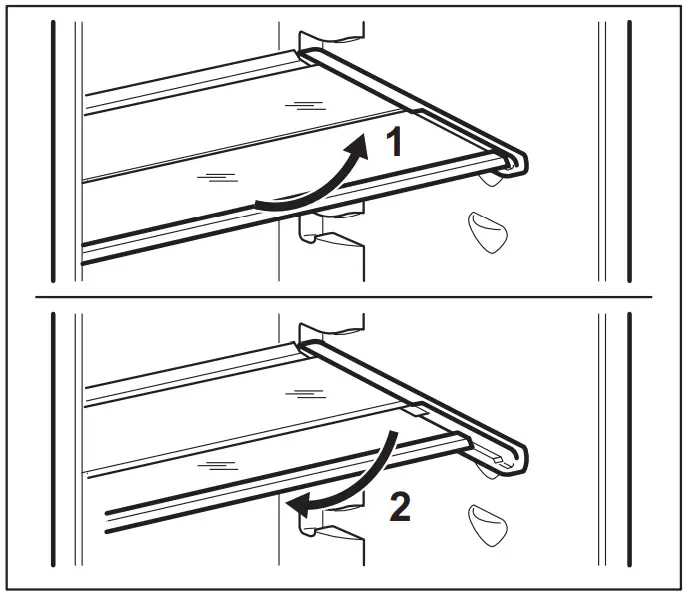 1

2