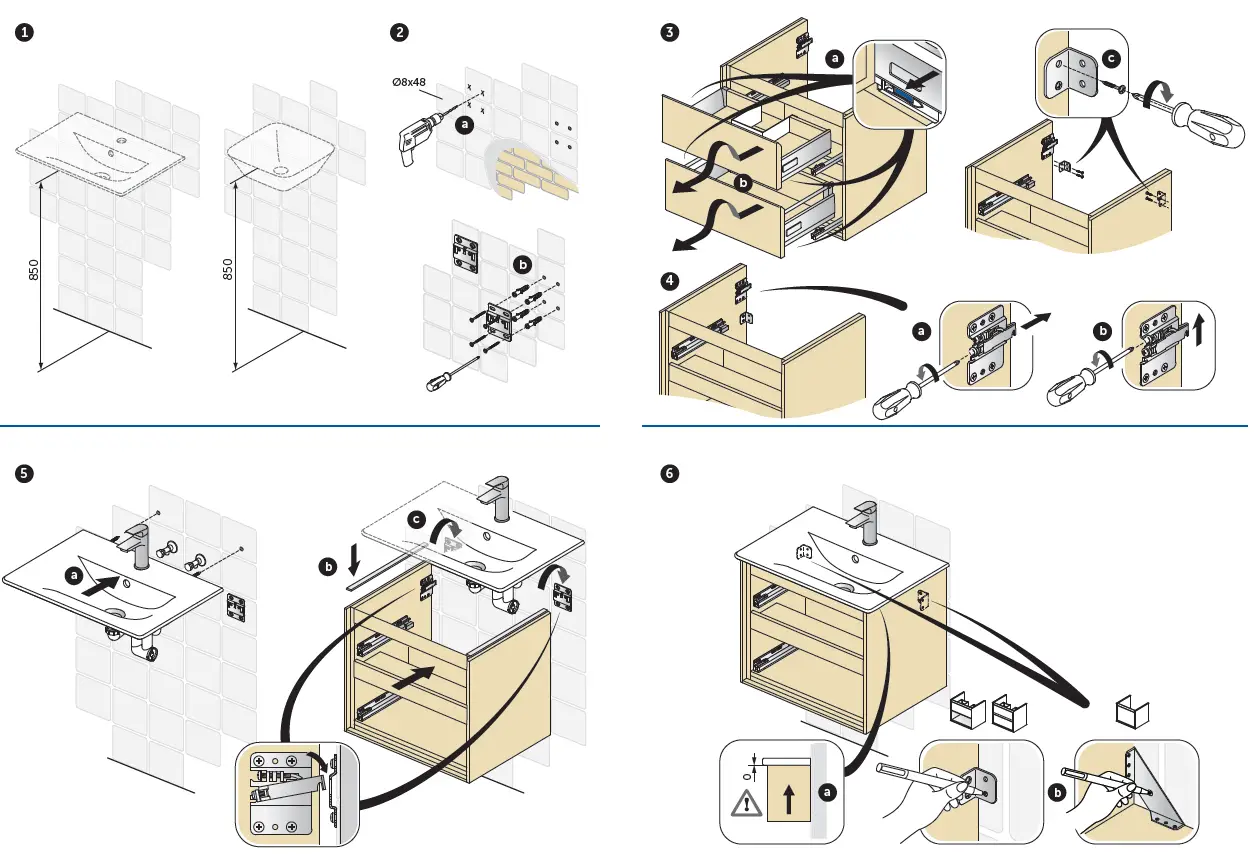 1

850

850

2

Ø8x48

a

b

3

a

b

c

4

a

b

5

a

b

c

6

0

a

b