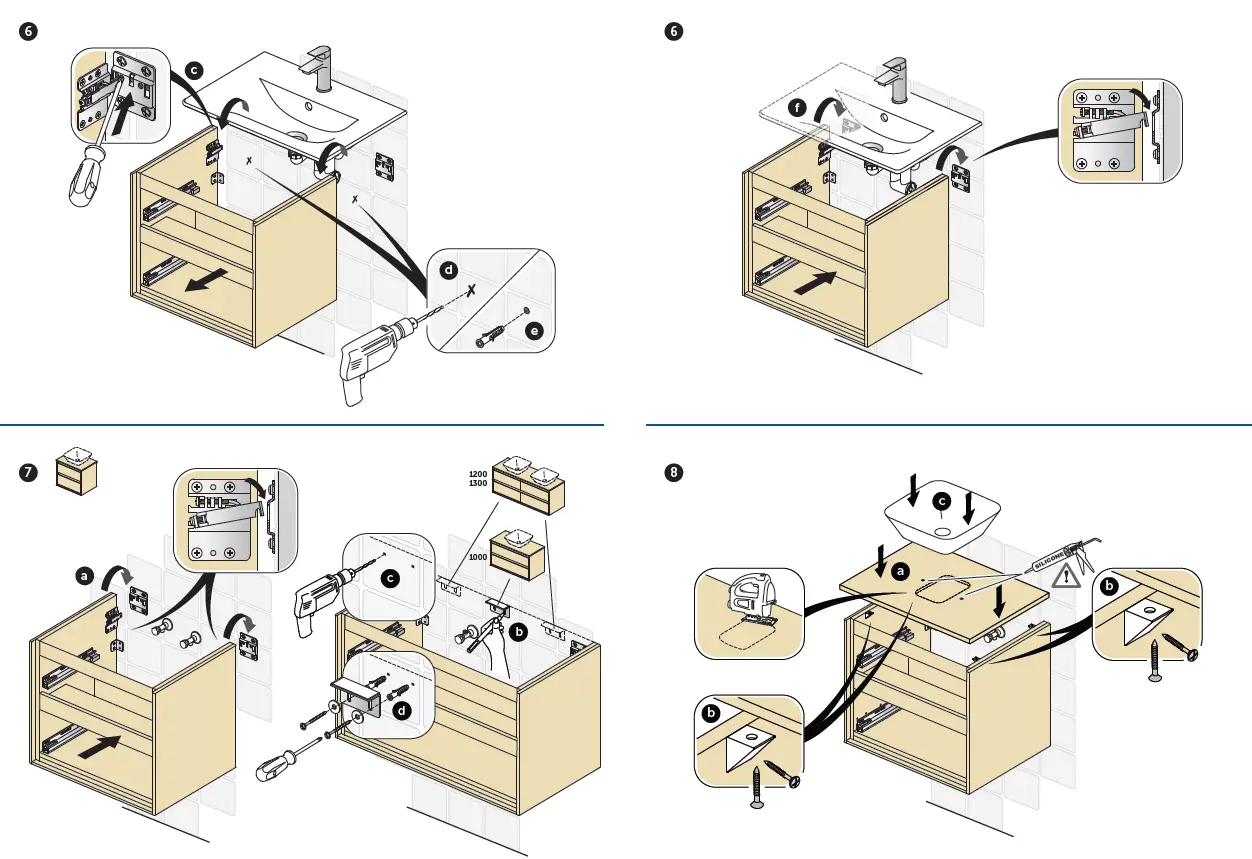 6

c

d

e

6

f

7

a

1200
1300

1000

c

b

d

8

c

a

SILICONE

b

b